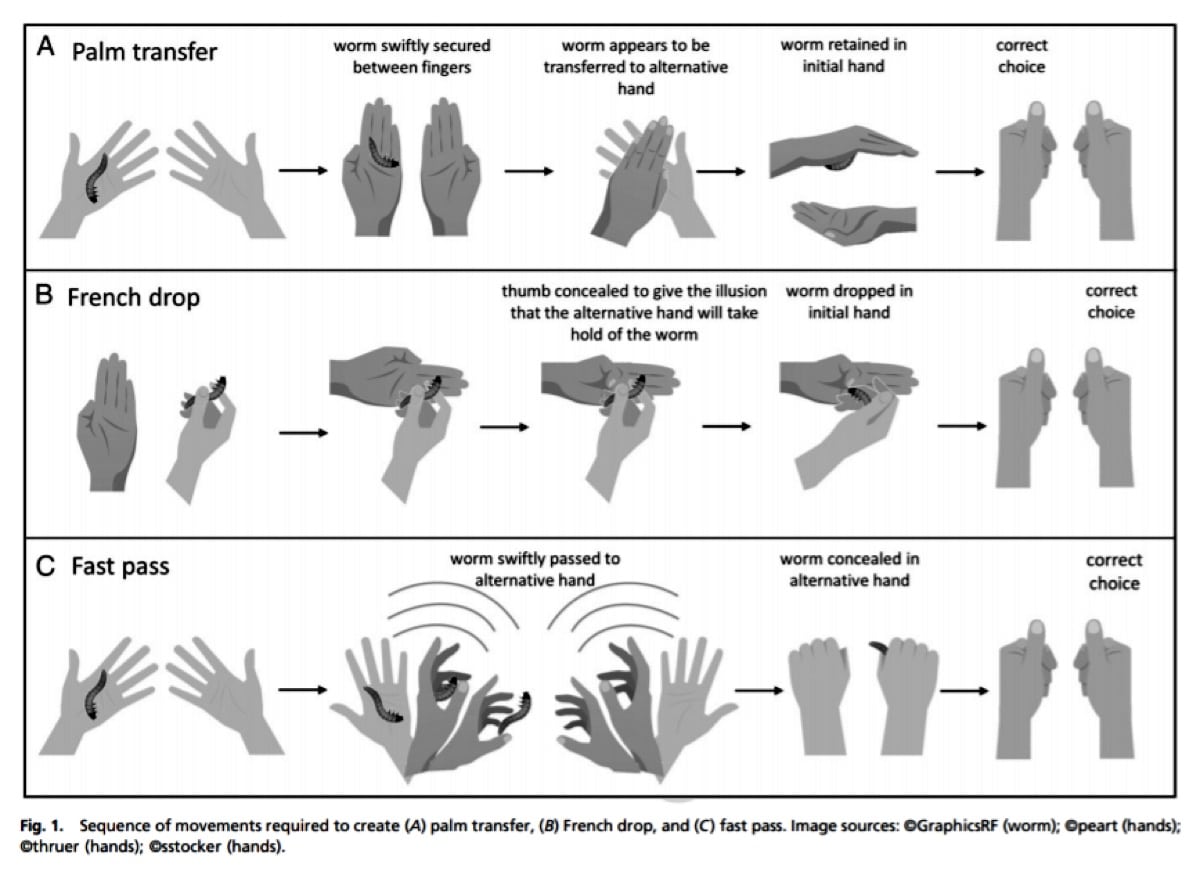 A Palm transfer

worm swiftly secured between fingers

worm appears to be transferred to alternative hand

worm retained in initial hand

correct choice

B French drop

thumb concealed to give the illusion that the alternative hand will take hold of the worm

worm dropped in initial hand

correct choice

C Fast pass

worm swiftly passed to alternative hand

worm concealed in alternative hand

correct choice

Fig. 1. Sequence of movements required to create (A) palm transfer, (B) French drop, and (C) fast pass. Image sources: ©GraphicsRF (worm); ©peart (hands); ©thruer (hands); ©sstocker (hands).